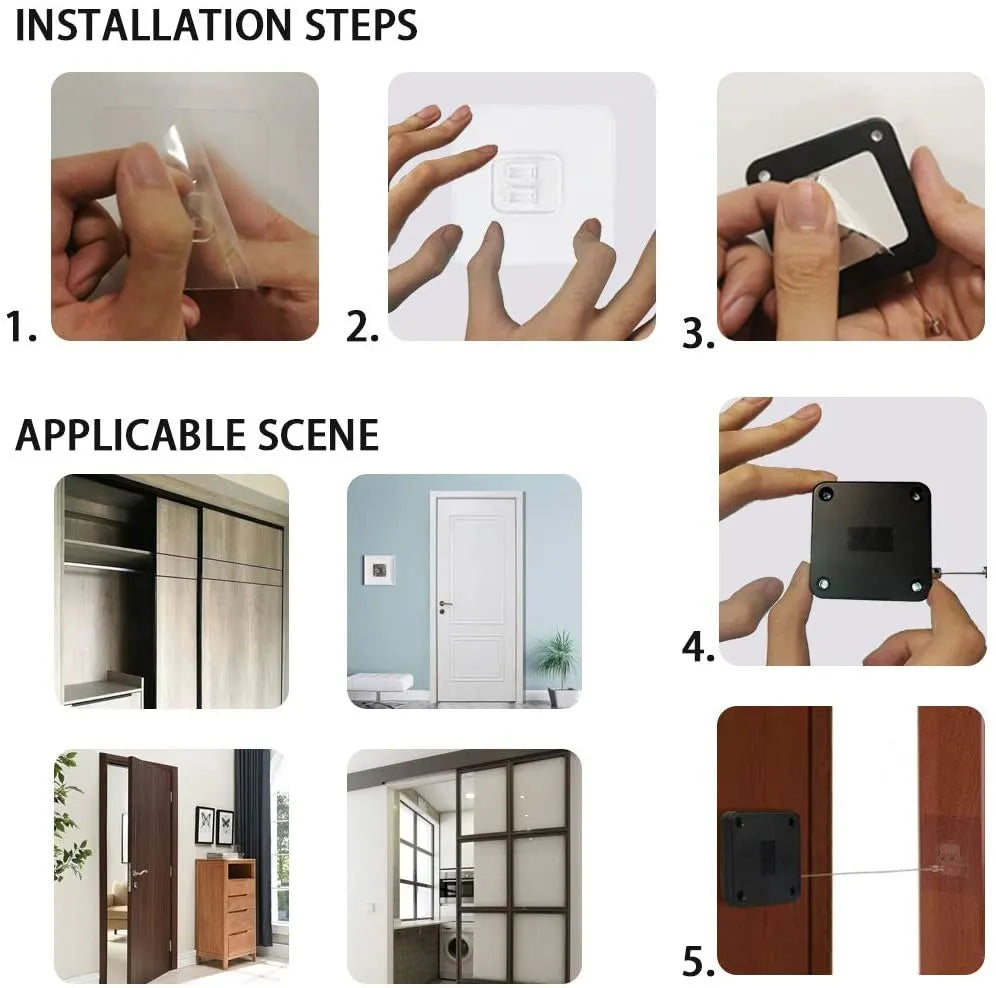 INSTALLATION STEPS

1.

2.

3.

APPLICABLE SCENE

4.

5.